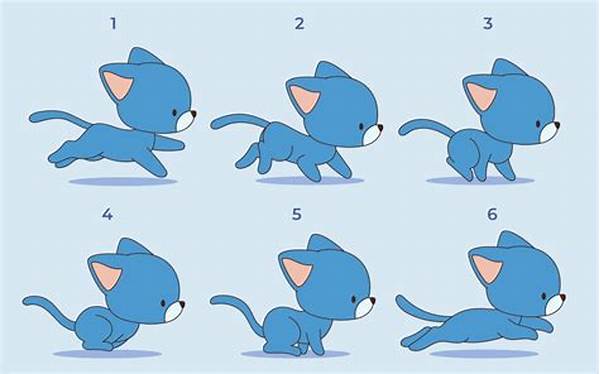 1

2

3

4

5

6